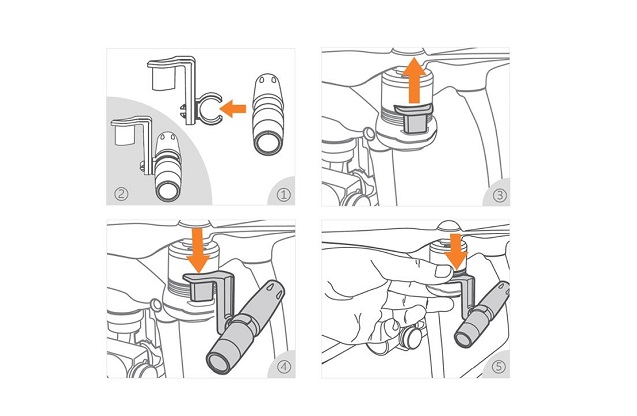 ② ① ③ ④ ⑤